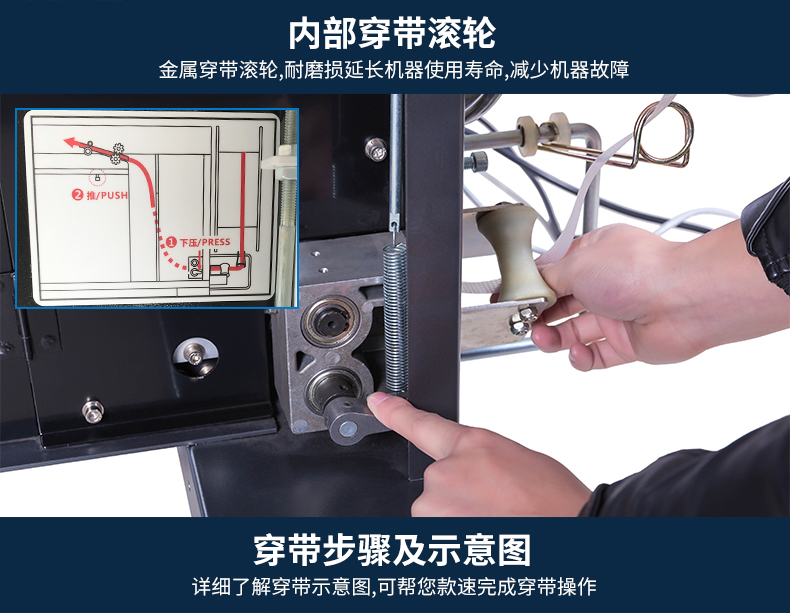 内部穿带滚轮

金属穿带滚轮,耐磨损延长机器使用寿命,减少机器故障

❷ 推/PUSH

❶ 下压/PRESS

穿带步骤及示意图

详细了解穿带示意图,可帮您款速完成穿带操作