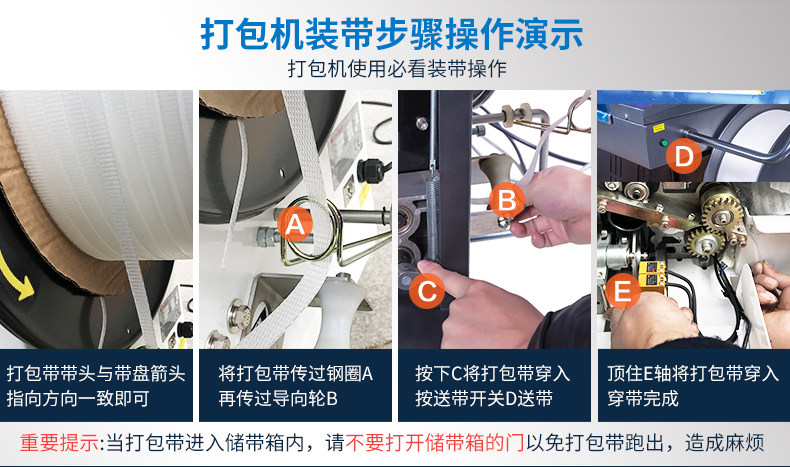 打包机装带步骤操作演示

打包机使用必看装带操作

A

B

C

D

E

打包带带头与带盘箭头指向方向一致即可

将打包带传过钢圈A再传过导向轮B

按下C将打包带穿入按送带开关D送带

顶住E轴将打包带穿入穿带完成

重要提示:当打包带进入储带箱内，请不要打开储带箱的门以免打包带跑出，造成麻烦