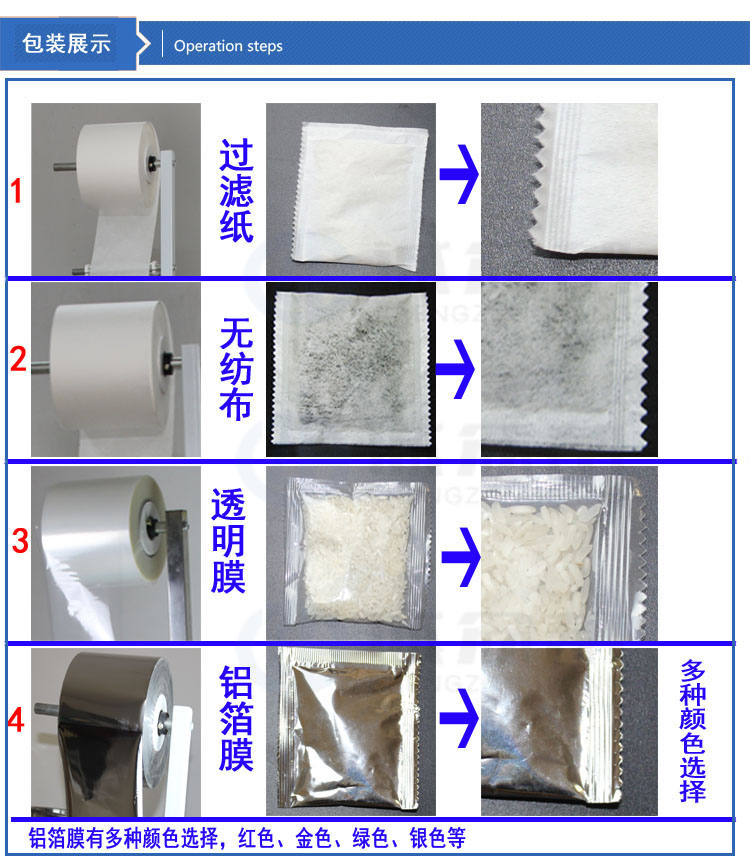 包装展示

Operation steps

1 过滤纸

2 无纺布

3 透明膜

4 铝箔膜

多种颜色选择

铝箔膜有多种颜色选择，红色、金色、绿色、银色等